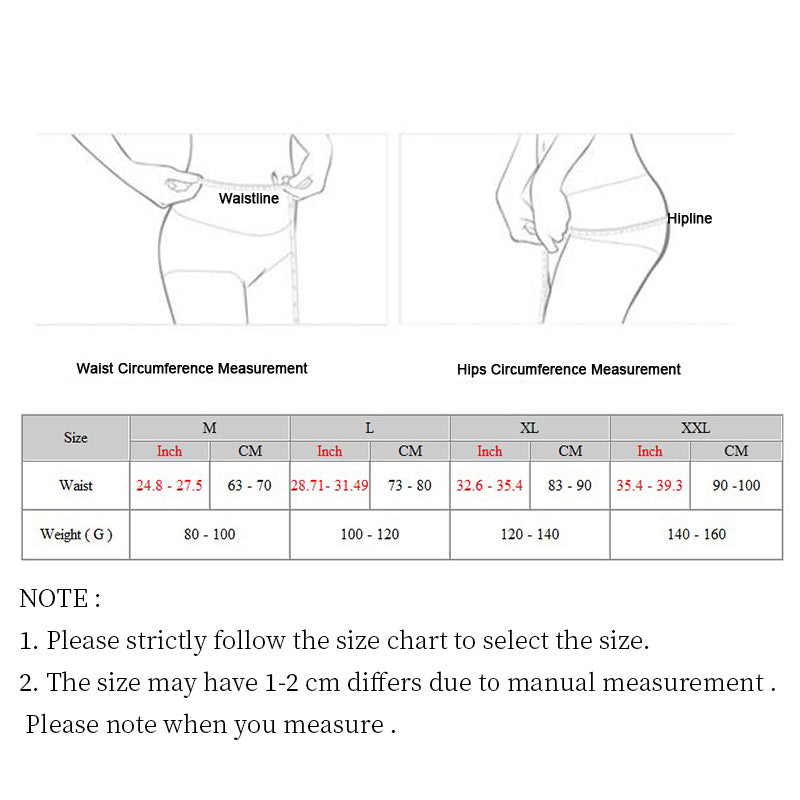 Waistline

Hipline

Waist Circumference Measurement

Hips Circumference Measurement

| Size | M | | L | | XL | | XXL | |
|---|---|---|---|---|---|---|---|---|
| | Inch | CM | Inch | CM | Inch | CM | Inch | CM |
| Waist | 24.8 - 27.5 | 63 - 70 | 28.71- 31.49 | 73 - 80 | 32.6 - 35.4 | 83 - 90 | 35.4 - 39.3 | 90 -100 |
| Weight ( G ) | 80 - 100 | | 100 - 120 | | 120 - 140 | | 140 - 160 | |

NOTE :

1. Please strictly follow the size chart to select the size.

2. The size may have 1-2 cm differs due to manual measurement . Please note when you measure .