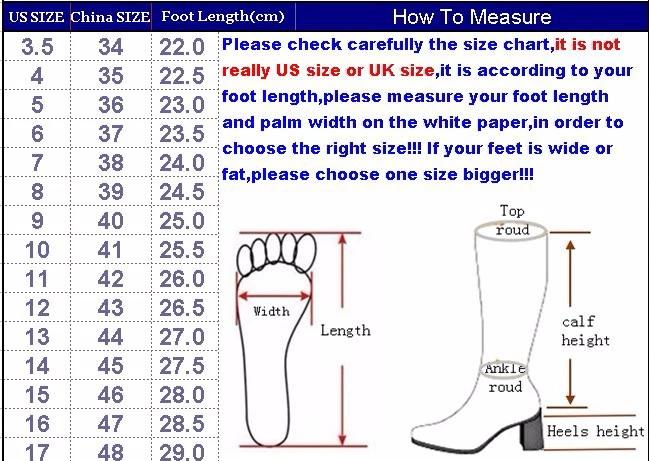 | US SIZE | China SIZE | Foot Length(cm) |
|---|---|---|
| 3.5 | 34 | 22.0 |
| 4 | 35 | 22.5 |
| 5 | 36 | 23.0 |
| 6 | 37 | 23.5 |
| 7 | 38 | 24.0 |
| 8 | 39 | 24.5 |
| 9 | 40 | 25.0 |
| 10 | 41 | 25.5 |
| 11 | 42 | 26.0 |
| 12 | 43 | 26.5 |
| 13 | 44 | 27.0 |
| 14 | 45 | 27.5 |
| 15 | 46 | 28.0 |
| 16 | 47 | 28.5 |
| 17 | 48 | 29.0 |

How To Measure

Please check carefully the size chart,it is not really US size or UK size,it is according to your foot length,please measure your foot length and palm width on the white paper,in order to choose the right size!!! If your feet is wide or fat,please choose one size bigger!!!

Width

Length

Top roud

calf height

Ankle roud

Heels height