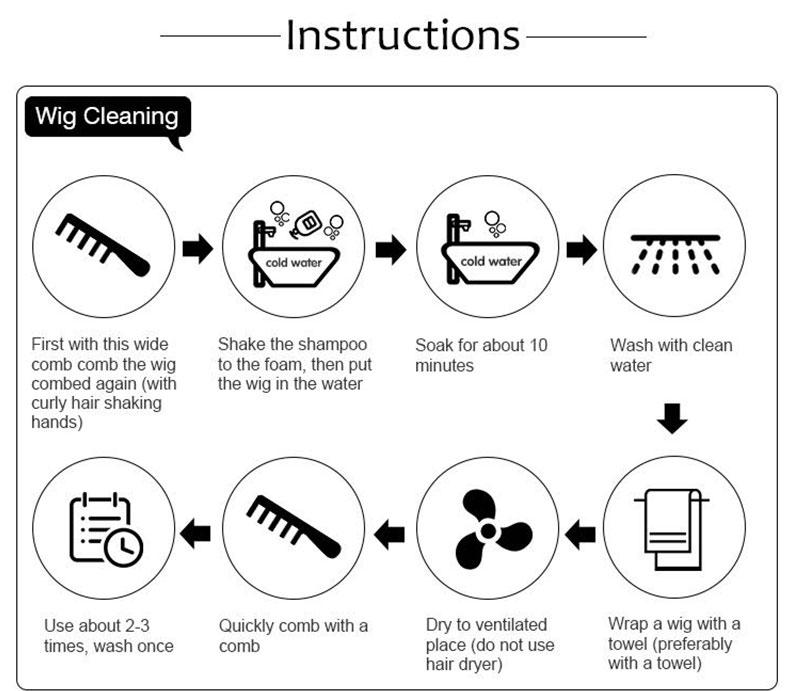 Instructions

Wig Cleaning

cold water

cold water

First with this wide comb comb the wig combed again (with curly hair shaking hands)

Shake the shampoo to the foam, then put the wig in the water

Soak for about 10 minutes

Wash with clean water

Wrap a wig with a towel (preferably with a towel)

Dry to ventilated place (do not use hair dryer)

Quickly comb with a comb

Use about 2-3 times, wash once