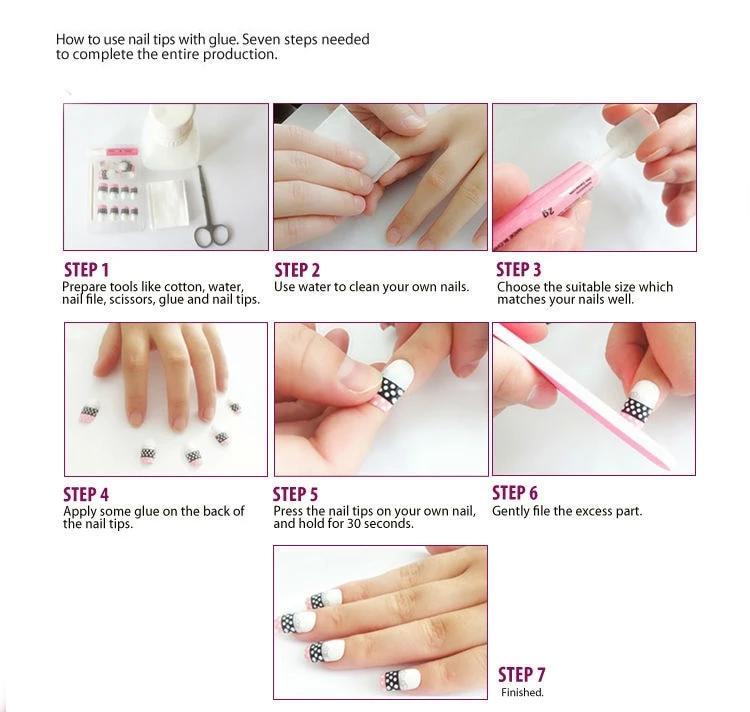 How to use nail tips with glue. Seven steps needed to complete the entire production.

STEP 1
Prepare tools like cotton, water, nail file, scissors, glue and nail tips.

STEP 2
Use water to clean your own nails.

STEP 3
Choose the suitable size which matches your nails well.

STEP 4
Apply some glue on the back of the nail tips.

STEP 5
Press the nail tips on your own nail, and hold for 30 seconds.

STEP 6
Gently file the excess part.

STEP 7
Finished.