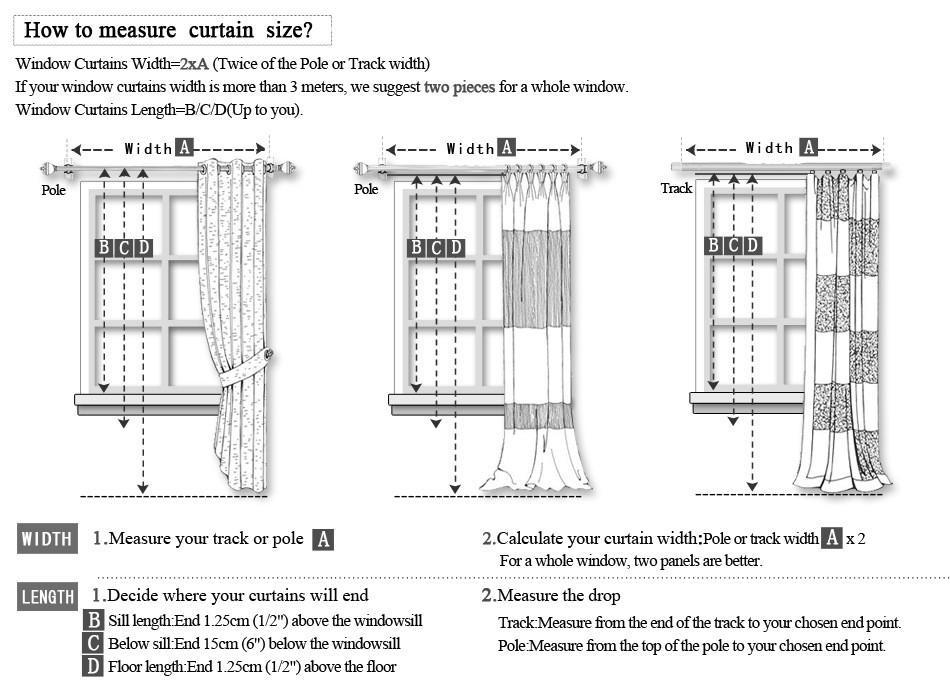 How to measure curtain size?

Window Curtains Width=2xA (Twice of the Pole or Track width)
If your window curtains width is more than 3 meters, we suggest two pieces for a whole window.
Window Curtains Length=B/C/D(Up to you).

Width A
Pole
B C D

Width A
Pole
B C D

Width A
Track
B C D

WIDTH 1.Measure your track or pole A

2.Calculate your curtain width:Pole or track width A x 2
For a whole window, two panels are better.

LENGTH 1.Decide where your curtains will end
B Sill length:End 1.25cm (1/2") above the windowsill
C Below sill:End 15cm (6") below the windowsill
D Floor length:End 1.25cm (1/2") above the floor

2.Measure the drop
Track:Measure from the end of the track to your chosen end point.
Pole:Measure from the top of the pole to your chosen end point.