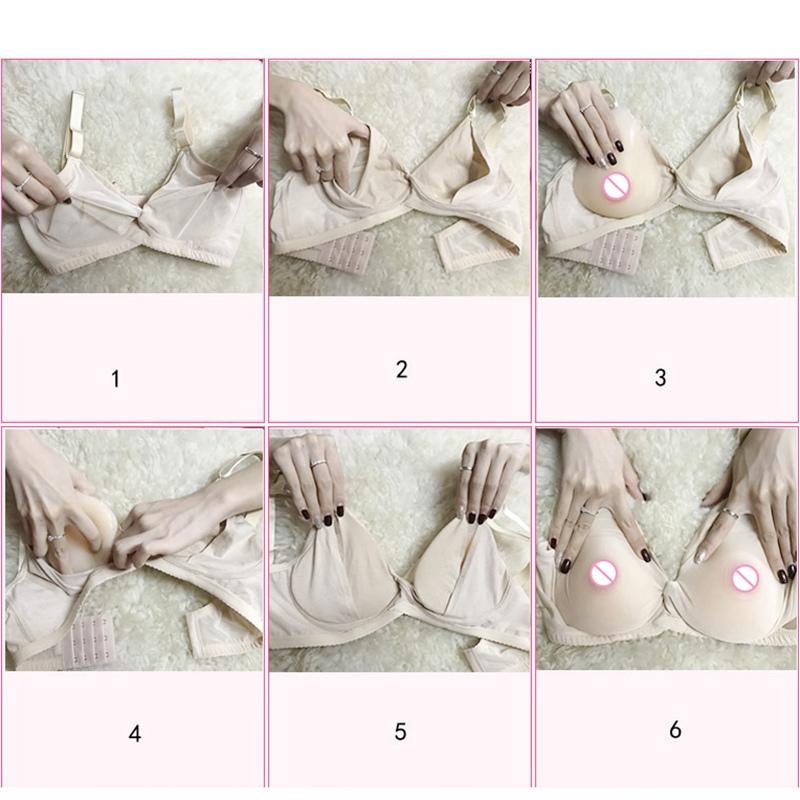 1

2

3

4

5

6