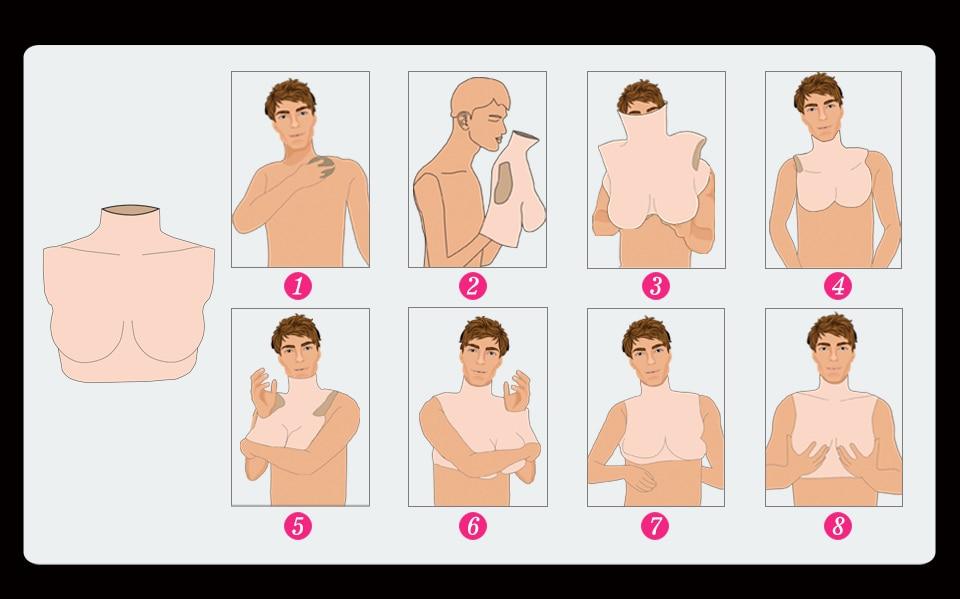 1
2
3
4
5
6
7
8